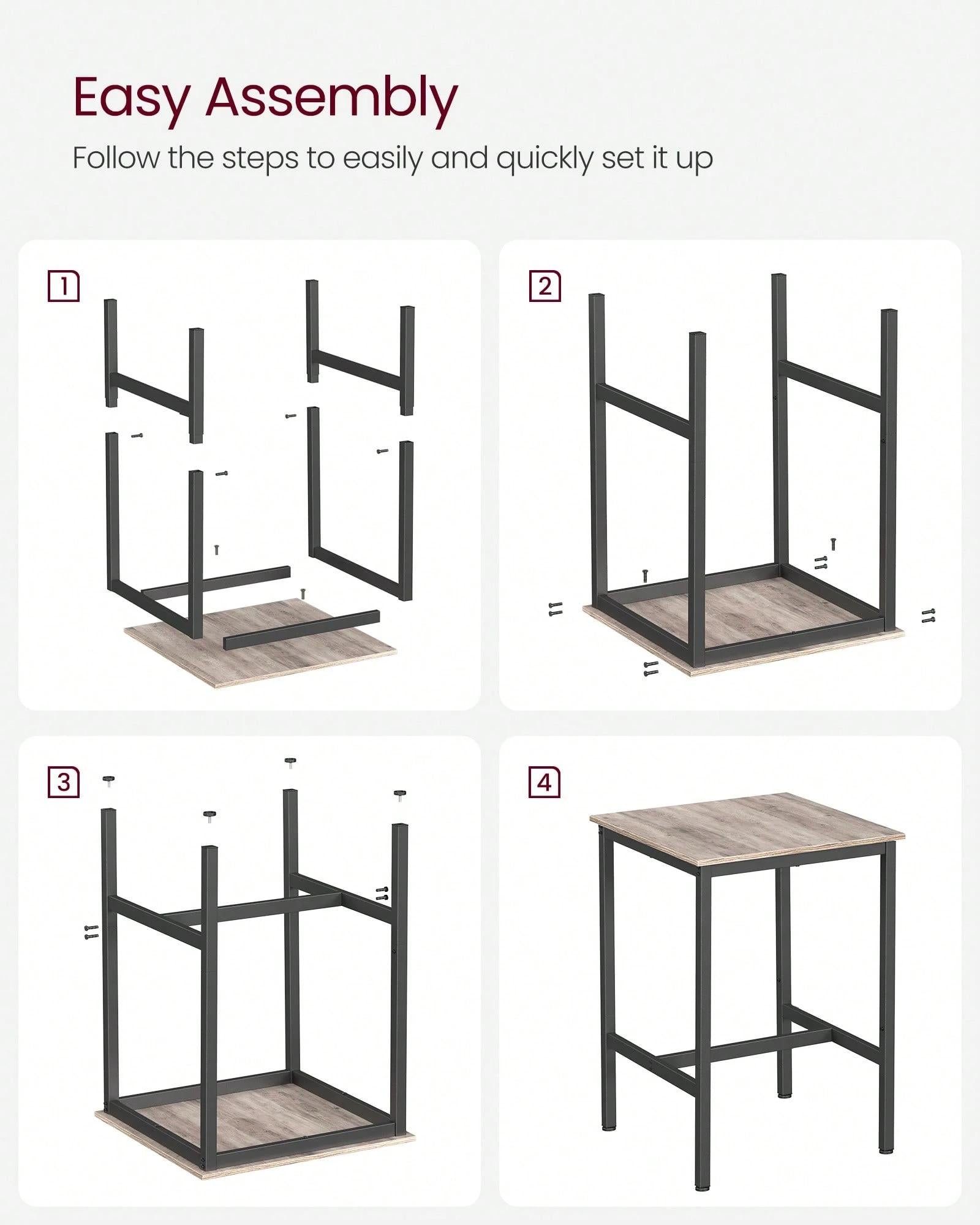 Easy Assembly

Follow the steps to easily and quickly set it up

1

2

3

4