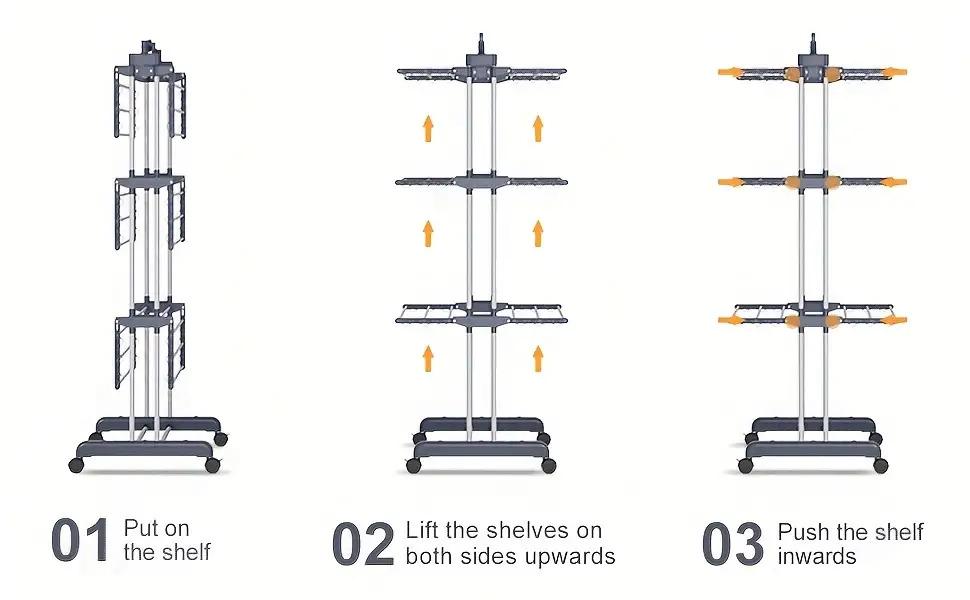 01 Put on the shelf

02 Lift the shelves on both sides upwards

03 Push the shelf inwards