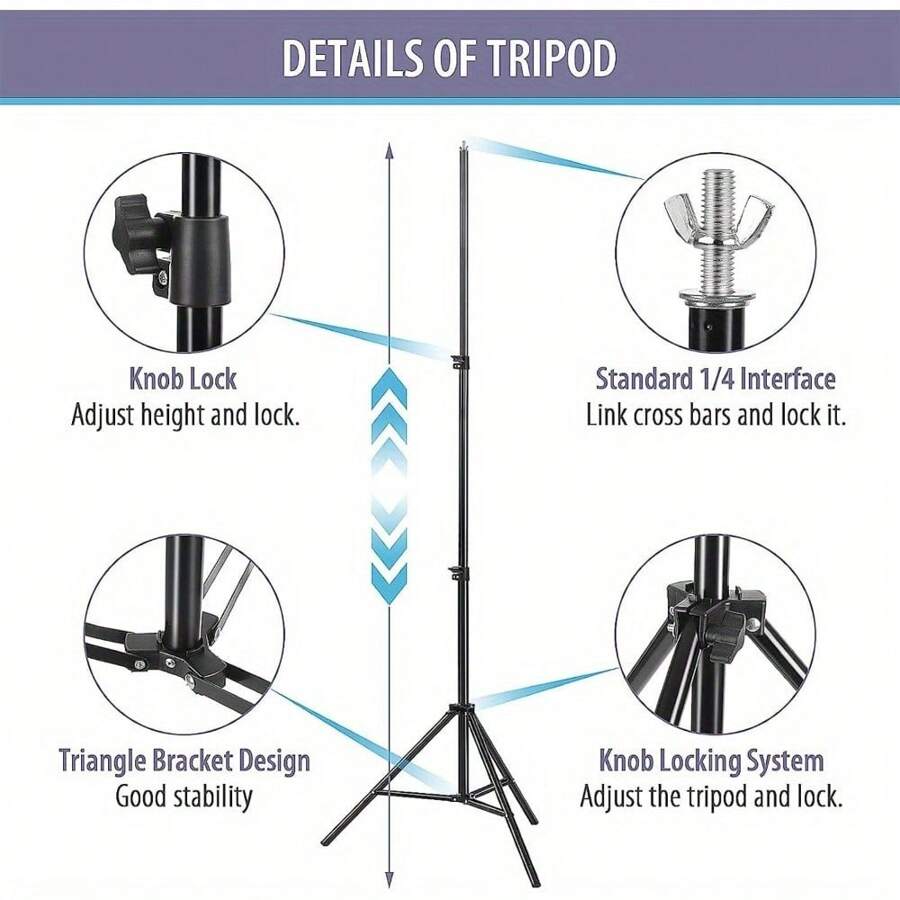 DETAILS OF TRIPOD

Knob Lock
Adjust height and lock.

Standard 1/4 Interface
Link cross bars and lock it.

Triangle Bracket Design
Good stability

Knob Locking System
Adjust the tripod and lock.