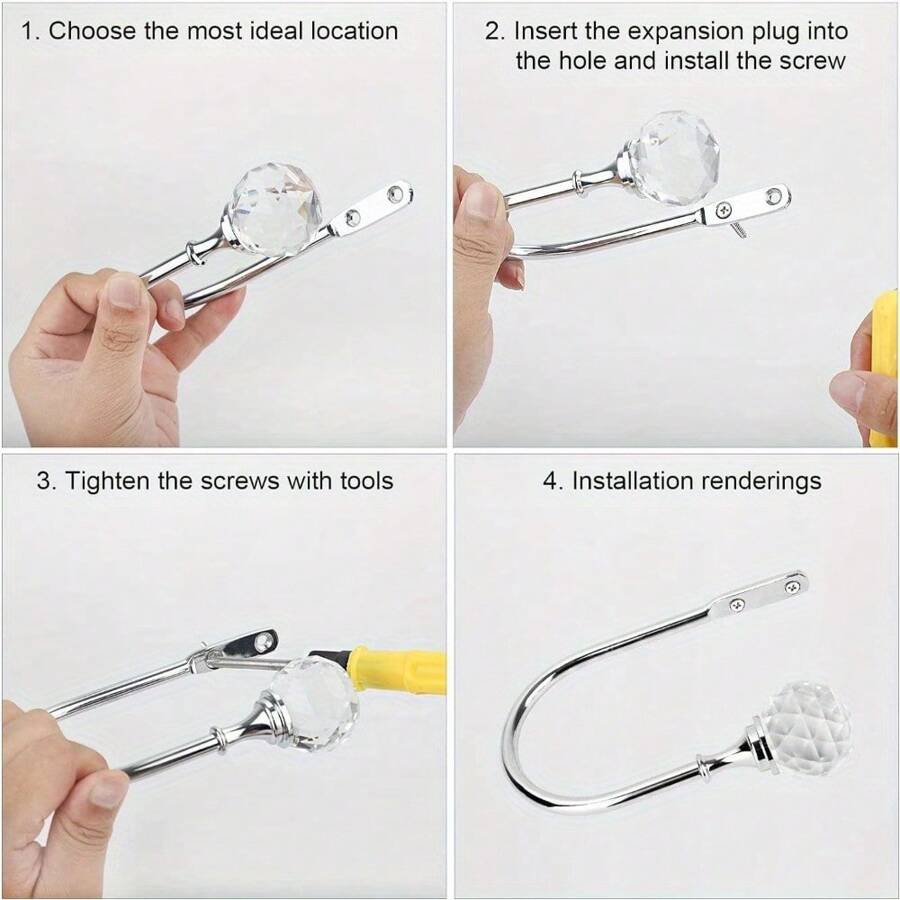 1. Choose the most ideal location

2. Insert the expansion plug into the hole and install the screw

3. Tighten the screws with tools

4. Installation renderings